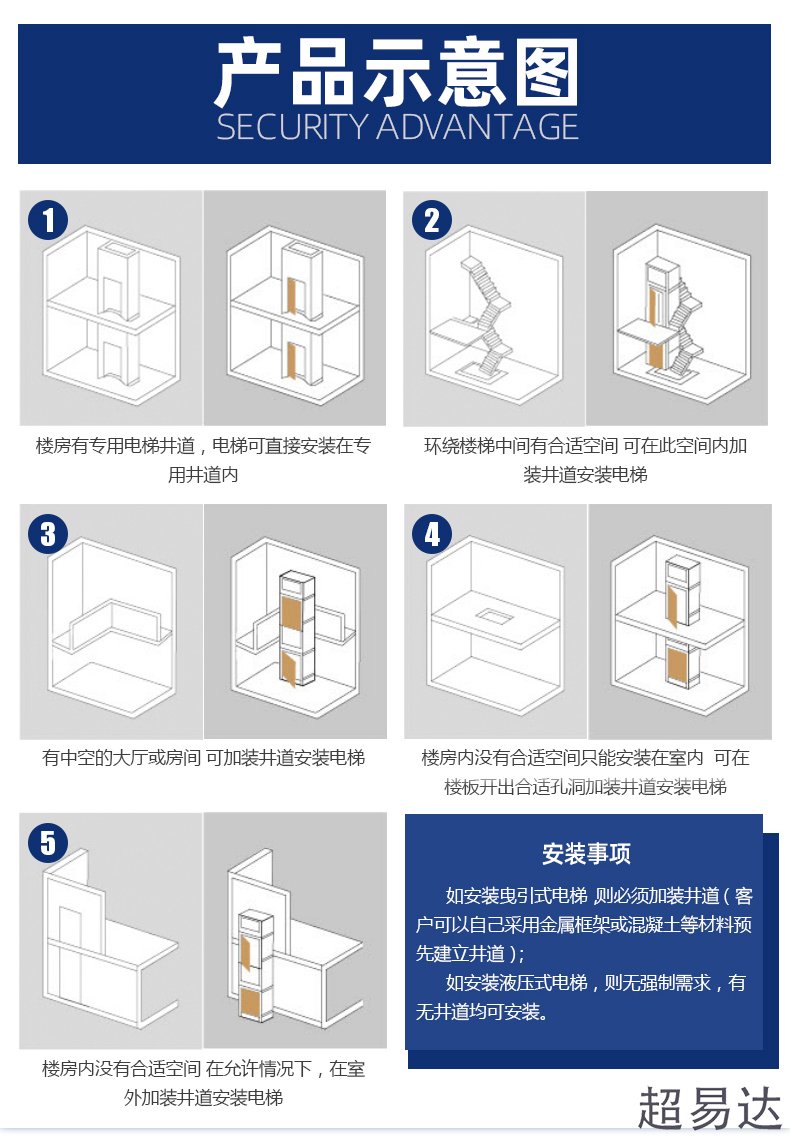 产品示意图
SECURITY ADVANTAGE

1

楼房有专用电梯井道，电梯可直接安装在专用井道内

2

环绕楼梯中间有合适空间 可在此空间内加装井道安装电梯

3

有中空的大厅或房间 可加装井道安装电梯

4

楼房内没有合适空间只能安装在室内 可在楼板开出合适孔洞加装井道安装电梯

5

楼房内没有合适空间 在允许情况下，在室外加装井道安装电梯

安装事项

如安装曳引式电梯 则必须加装井道（客户可以自己采用金属框架或混凝土等材料预先建立井道）;

如安装液压式电梯，则无强制需求，有无井道均可安装。

超易达